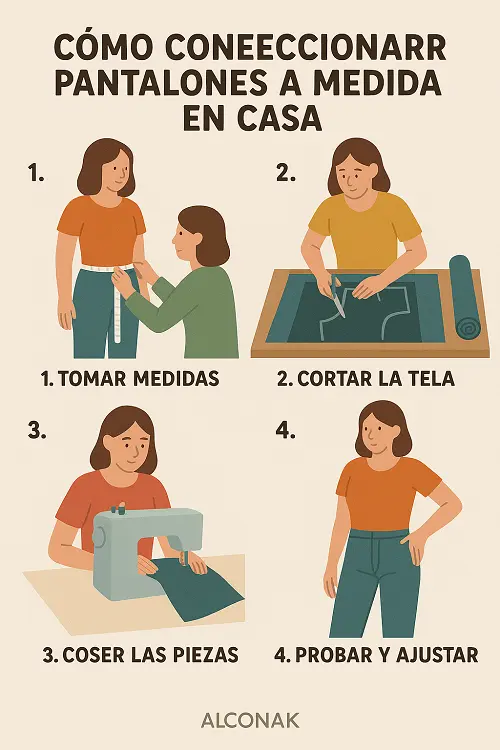 CÓMO CONEECCIONARR PANTALONES A MEDIDA EN CASA

1.

1. TOMAR MEDIDAS

2.

2. CORTAR LA TELA

3.

3. COSER LAS PIEZAS

4.

4. PROBAR Y AJUSTAR

ALCONAK